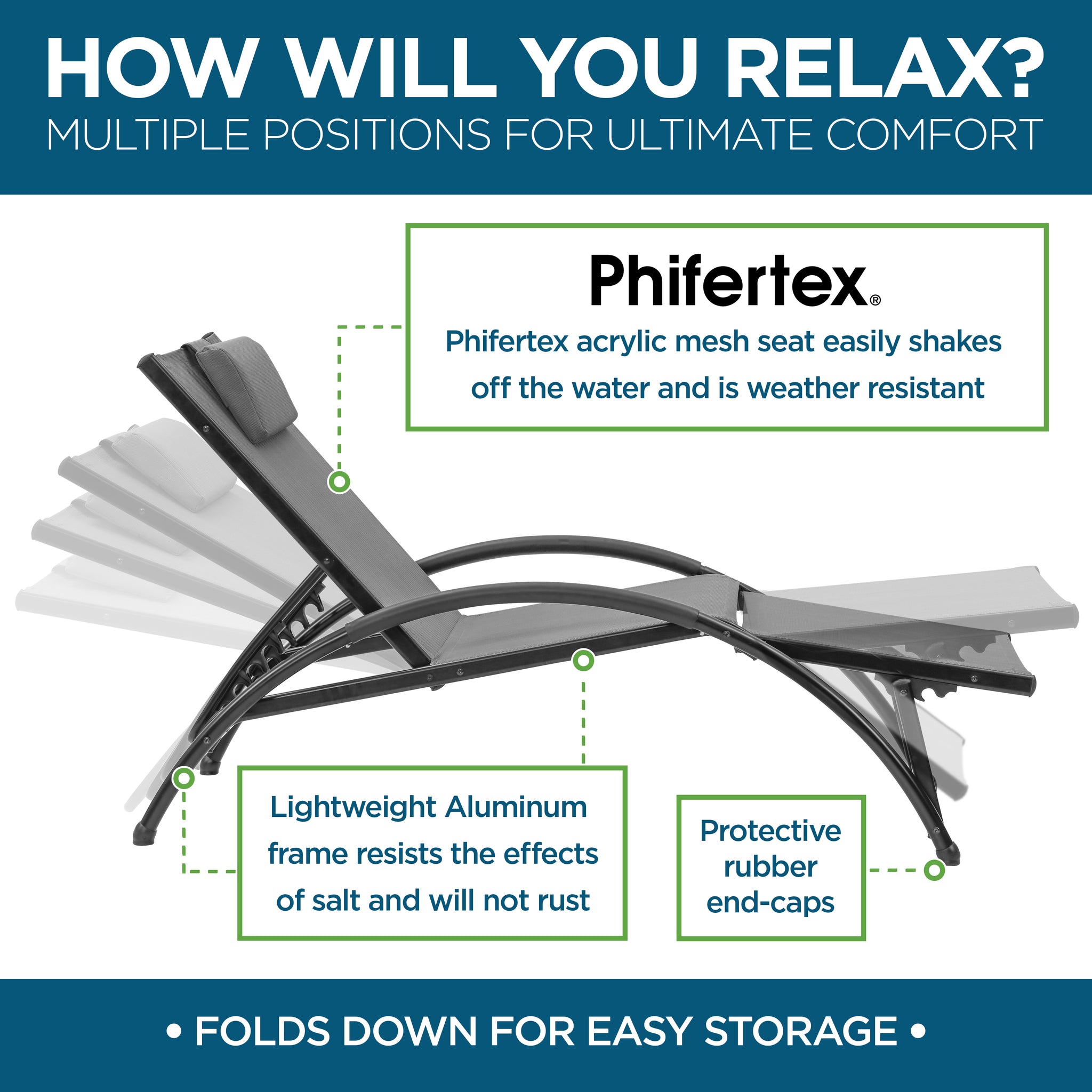 HOW WILL YOU RELAX?
MULTIPLE POSITIONS FOR ULTIMATE COMFORT

Phifertex®

Phifertex acrylic mesh seat easily shakes off the water and is weather resistant

Lightweight Aluminum frame resists the effects of salt and will not rust

Protective rubber end-caps

• FOLDS DOWN FOR EASY STORAGE •