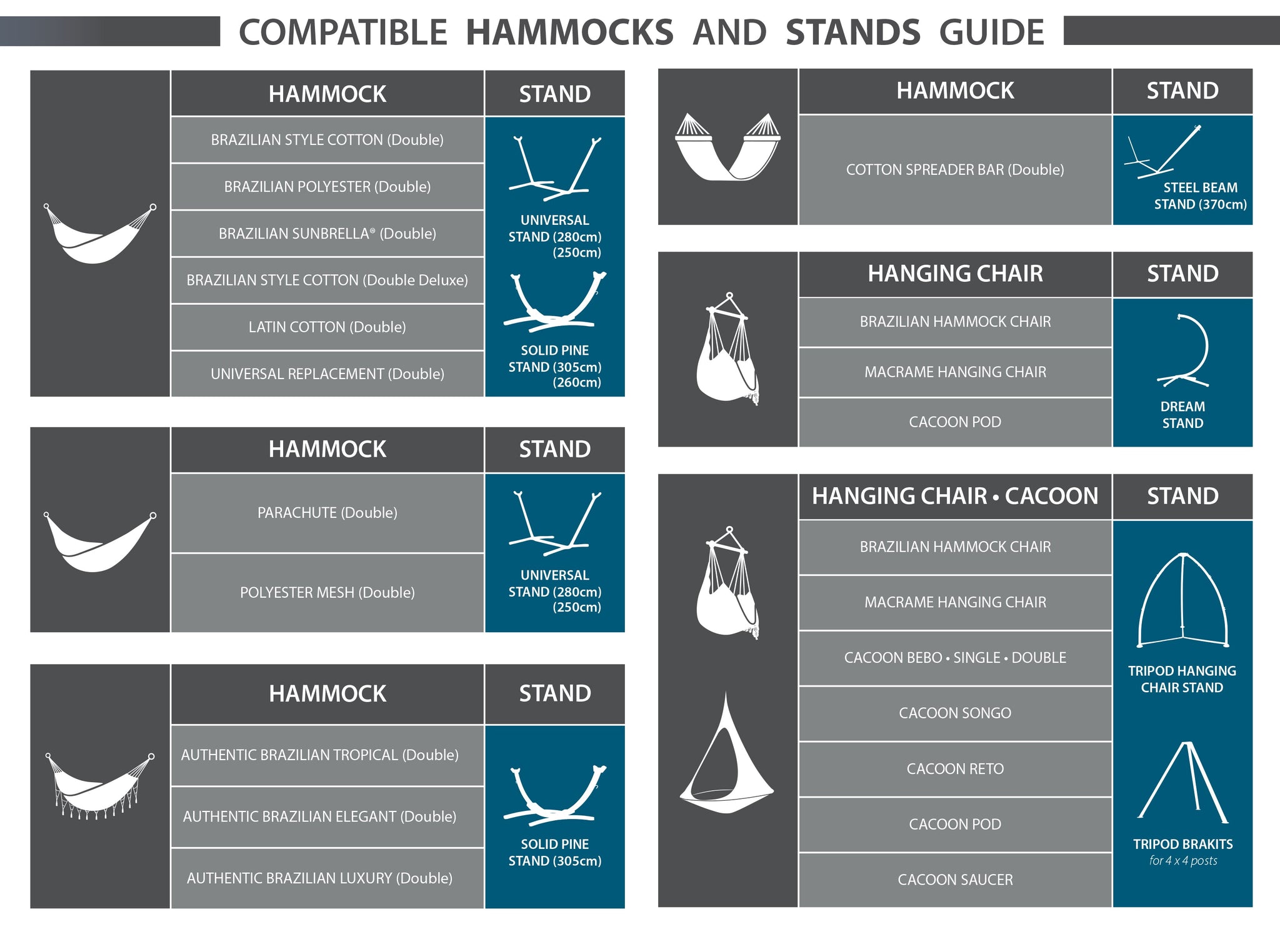 COMPATIBLE HAMMOCKS AND STANDS GUIDE

| HAMMOCK | STAND |
|---|---|
| BRAZILIAN STYLE COTTON (Double) | UNIVERSAL STAND (280cm) (250cm) |
| BRAZILIAN POLYESTER (Double) | |
| BRAZILIAN SUNBRELLA® (Double) | |
| BRAZILIAN STYLE COTTON (Double Deluxe) | SOLID PINE STAND (305cm) (260cm) |
| LATIN COTTON (Double) | |
| UNIVERSAL REPLACEMENT (Double) | |

| HAMMOCK | STAND |
|---|---|
| PARACHUTE (Double) | UNIVERSAL STAND (280cm) (250cm) |
| POLYESTER MESH (Double) | |

| HAMMOCK | STAND |
|---|---|
| AUTHENTIC BRAZILIAN TROPICAL (Double) | SOLID PINE STAND (305cm) |
| AUTHENTIC BRAZILIAN ELEGANT (Double) | |
| AUTHENTIC BRAZILIAN LUXURY (Double) | |

| HAMMOCK | STAND |
|---|---|
| COTTON SPREADER BAR (Double) | STEEL BEAM STAND (370cm) |

| HANGING CHAIR | STAND |
|---|---|
| BRAZILIAN HAMMOCK CHAIR | DREAM STAND |
| MACRAME HANGING CHAIR | |
| CACOON POD | |

| HANGING CHAIR • CACOON | STAND |
|---|---|
| BRAZILIAN HAMMOCK CHAIR | TRIPOD HANGING CHAIR STAND |
| MACRAME HANGING CHAIR | |
| CACOON BEBO • SINGLE • DOUBLE | |
| CACOON SONGO | |
| CACOON RETO | TRIPOD BRAKITS for 4 x 4 posts |
| CACOON POD | |
| CACOON SAUCER | |