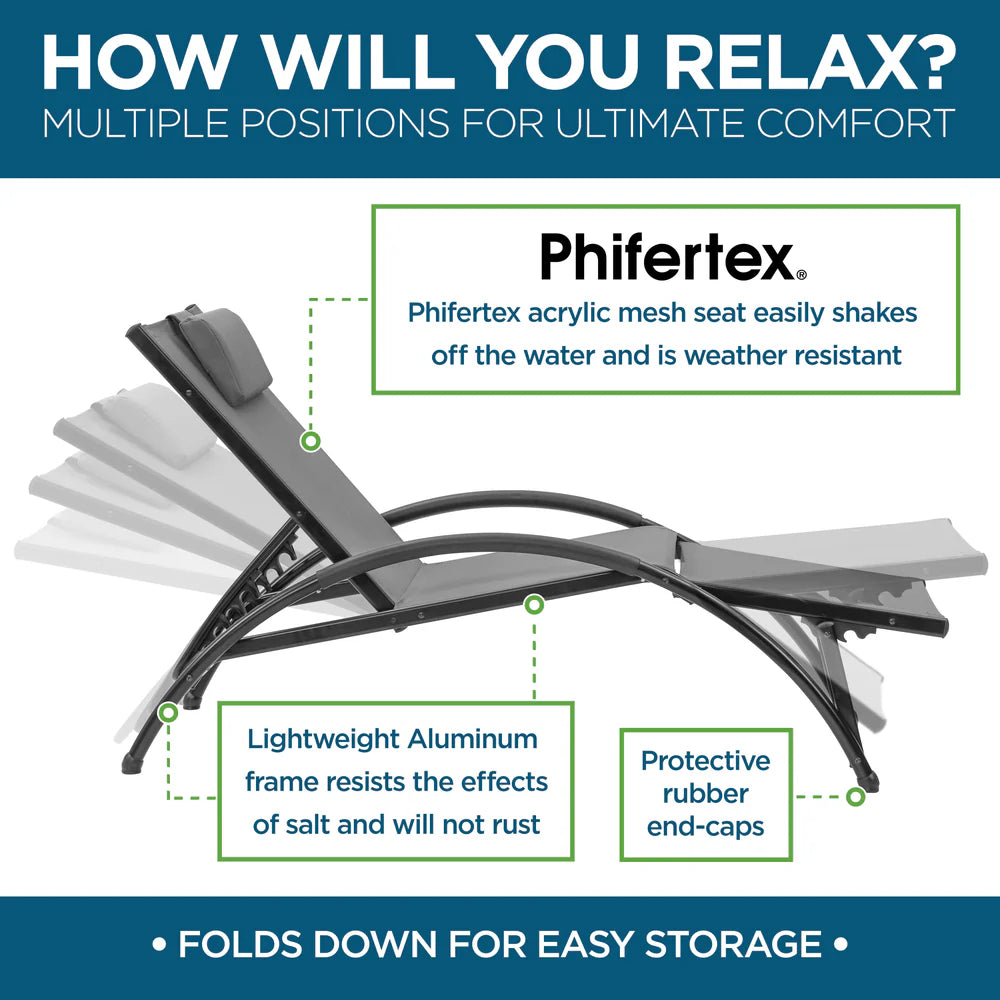 HOW WILL YOU RELAX?
MULTIPLE POSITIONS FOR ULTIMATE COMFORT

Phifertex®
Phifertex acrylic mesh seat easily shakes off the water and is weather resistant

Lightweight Aluminum frame resists the effects of salt and will not rust

Protective rubber end-caps

• FOLDS DOWN FOR EASY STORAGE •